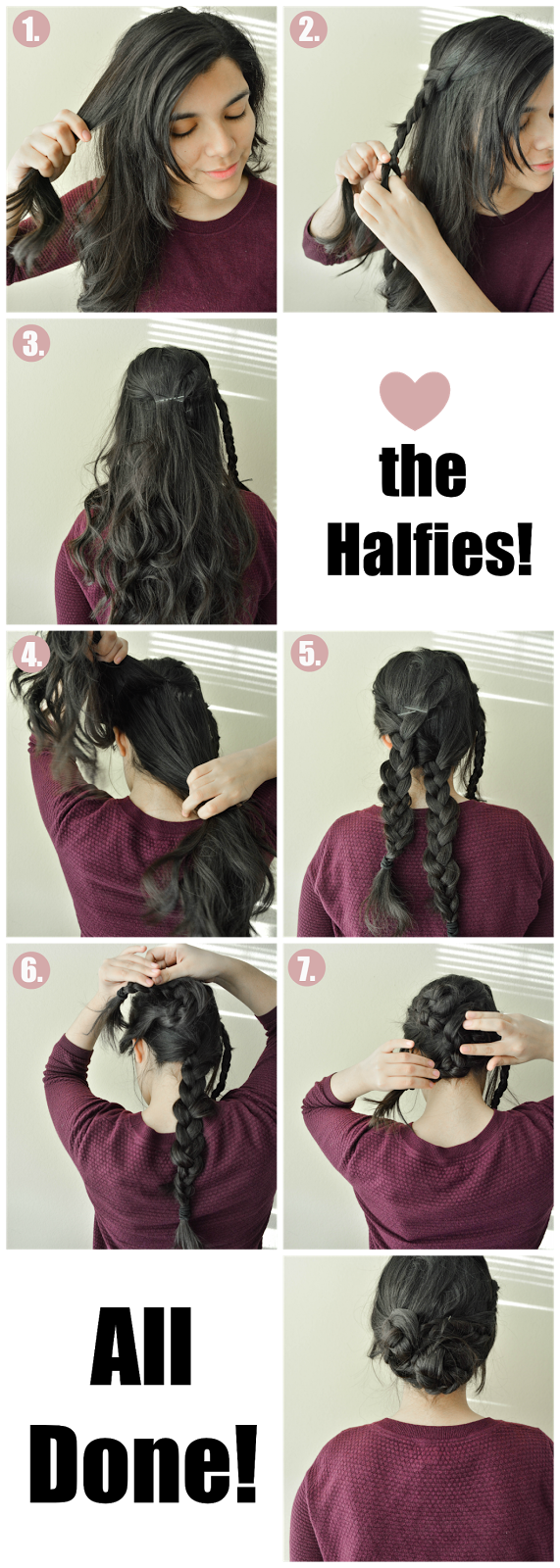 1.

2.

3.

the Halfies!

4.

5.

6.

7.

All Done!